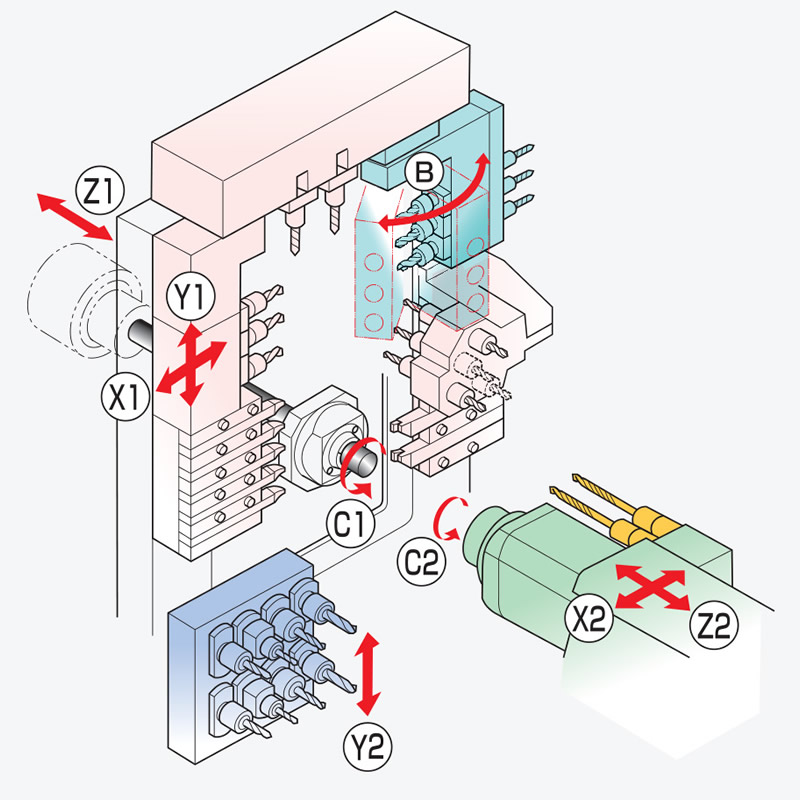 Z1
B
Y1
X1
C1
C2
X2
Z2
Y2